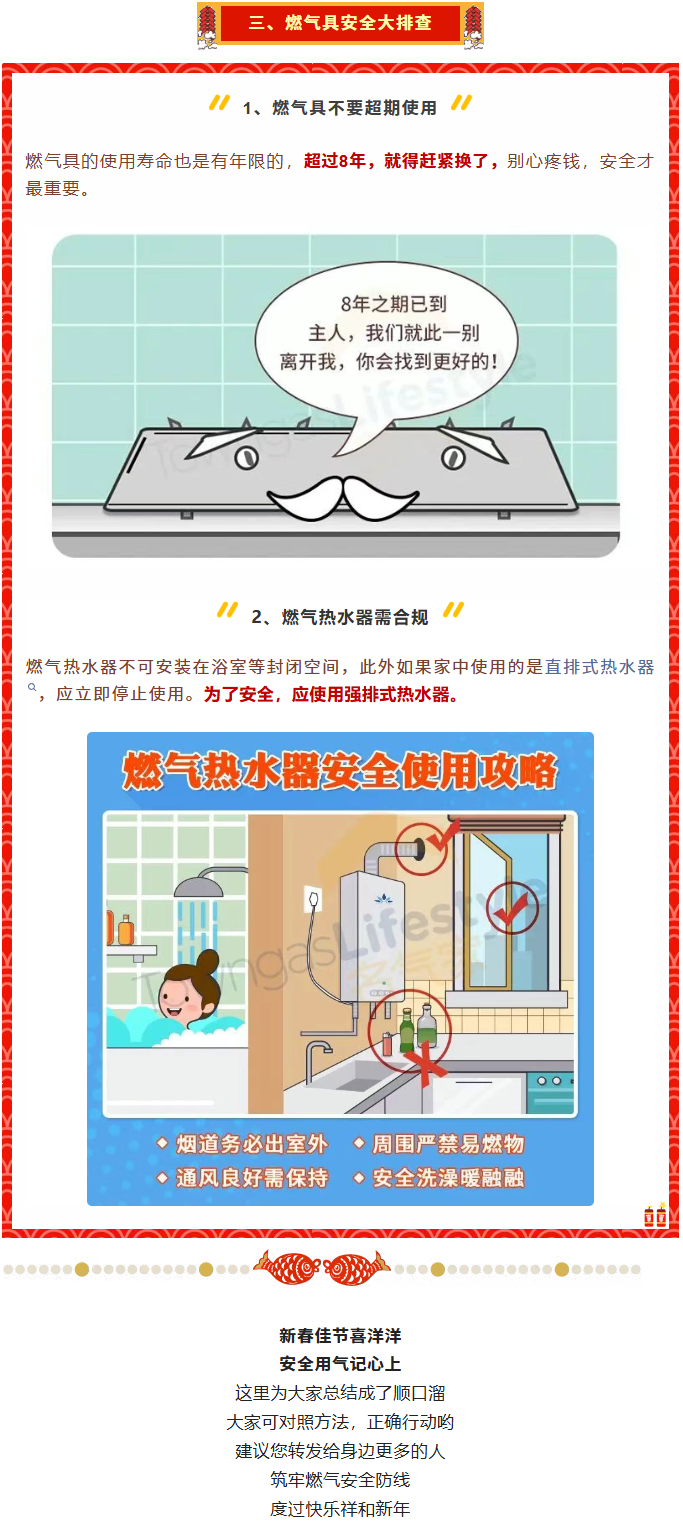 三、燃气具安全大排查

1、燃气具不要超期使用

燃气具的使用寿命也是有年限的，超过8年，就得赶紧换了，别心疼钱，安全才最重要。

8年之期已到
主人，我们就此一别
离开我，你会找到更好的！

TowngasLifestyle

2、燃气热水器需合规

燃气热水器不可安装在浴室等封闭空间，此外如果家中使用的是直排式热水器，应立即停止使用。为了安全，应使用强排式热水器。

燃气热水器安全使用攻略

TowngasLifestyle

◆ 烟道务必出室外 ◆ 周围严禁易燃物
◆ 通风良好需保持 ◆ 安全洗澡暖融融

新春佳节喜洋洋
安全用气记心上
这里为大家总结成了顺口溜
大家可对照方法，正确行动哟
建议您转发给身边更多的人
筑牢燃气安全防线
度过快乐祥和新年